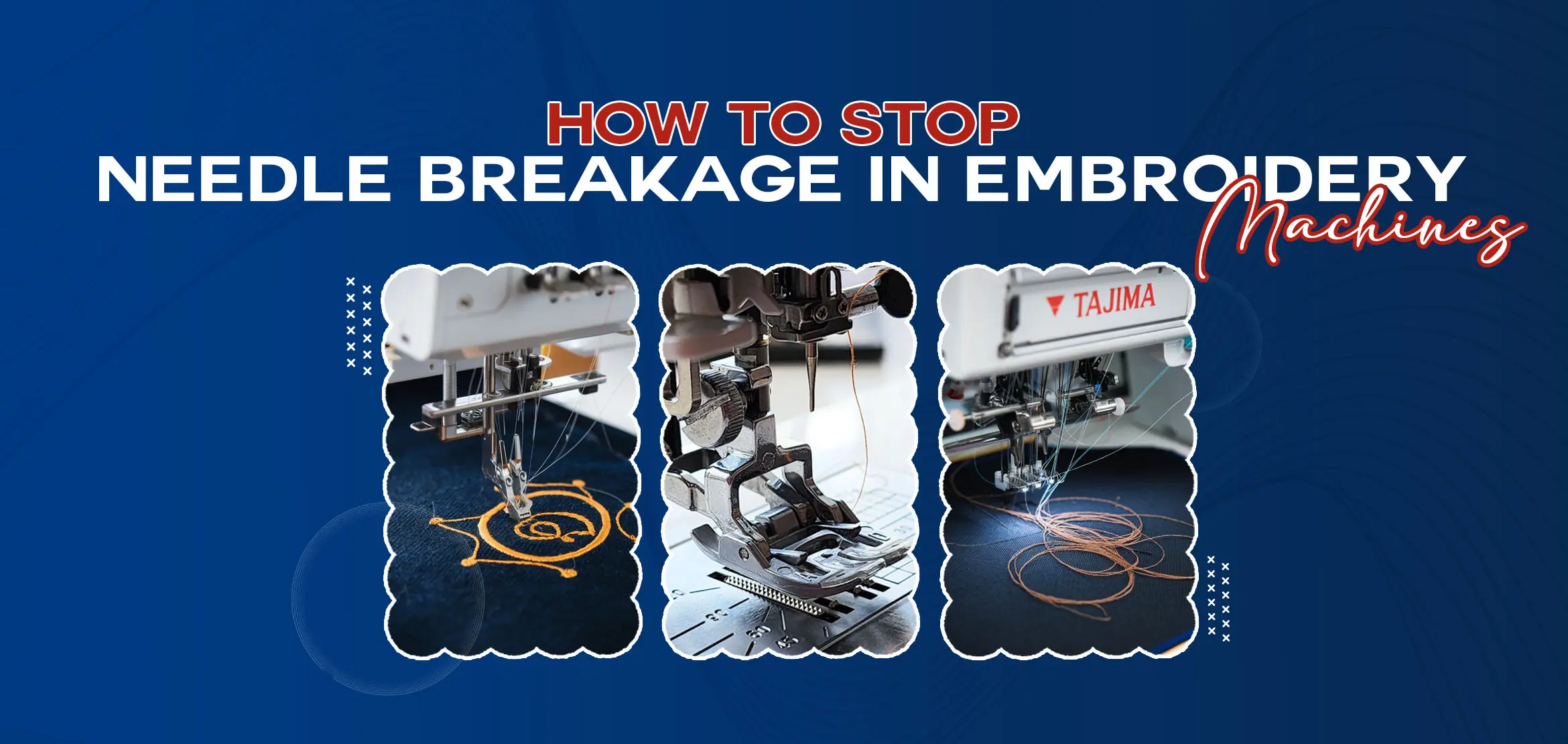 HOW TO STOP
NEEDLE BREAKAGE IN EMBROIDERY
Machines

TAJIMA