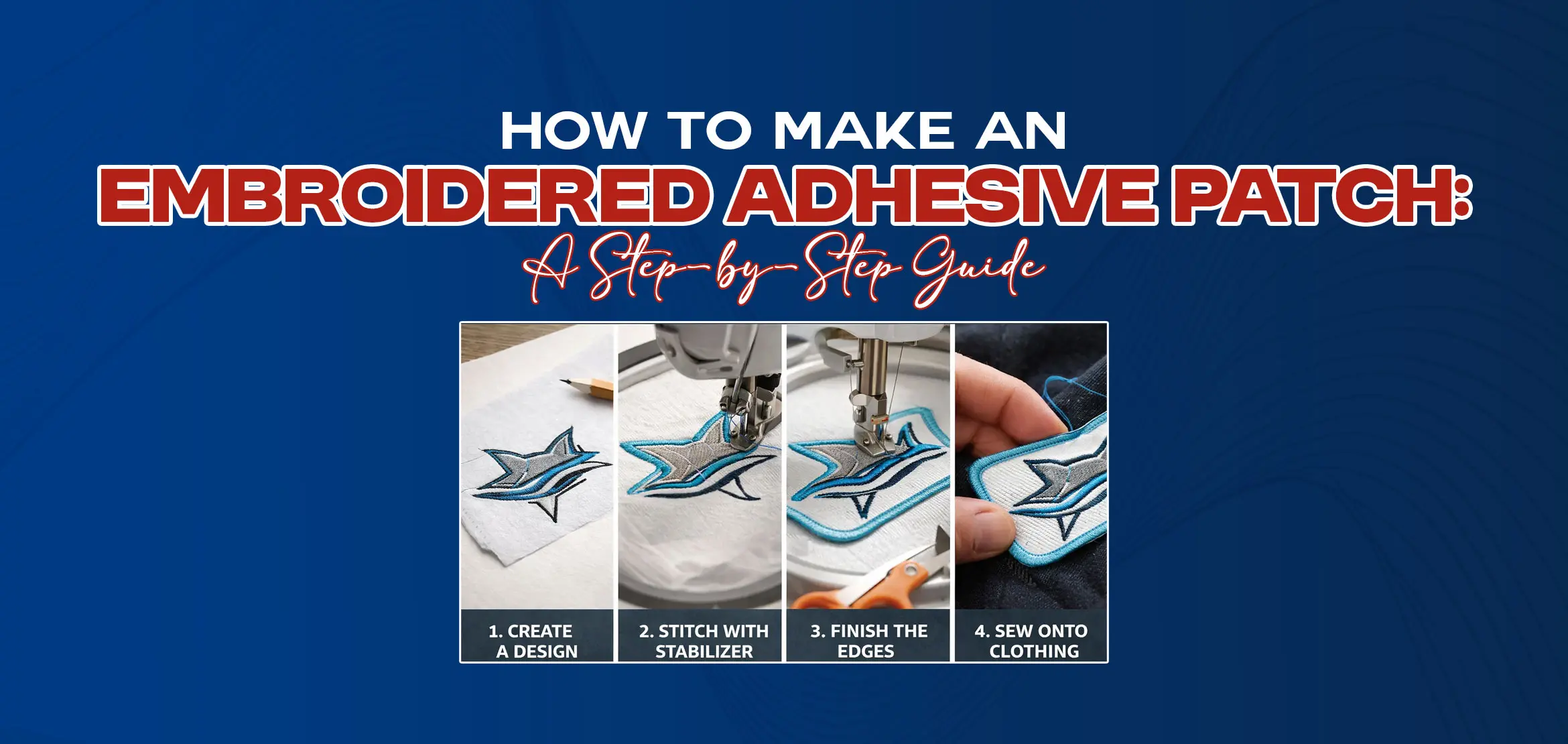 HOW TO MAKE AN
EMBROIDERED ADHESIVE PATCH:
A Step-by-Step Guide

1. CREATE A DESIGN

2. STITCH WITH STABILIZER

3. FINISH THE EDGES

4. SEW ONTO CLOTHING