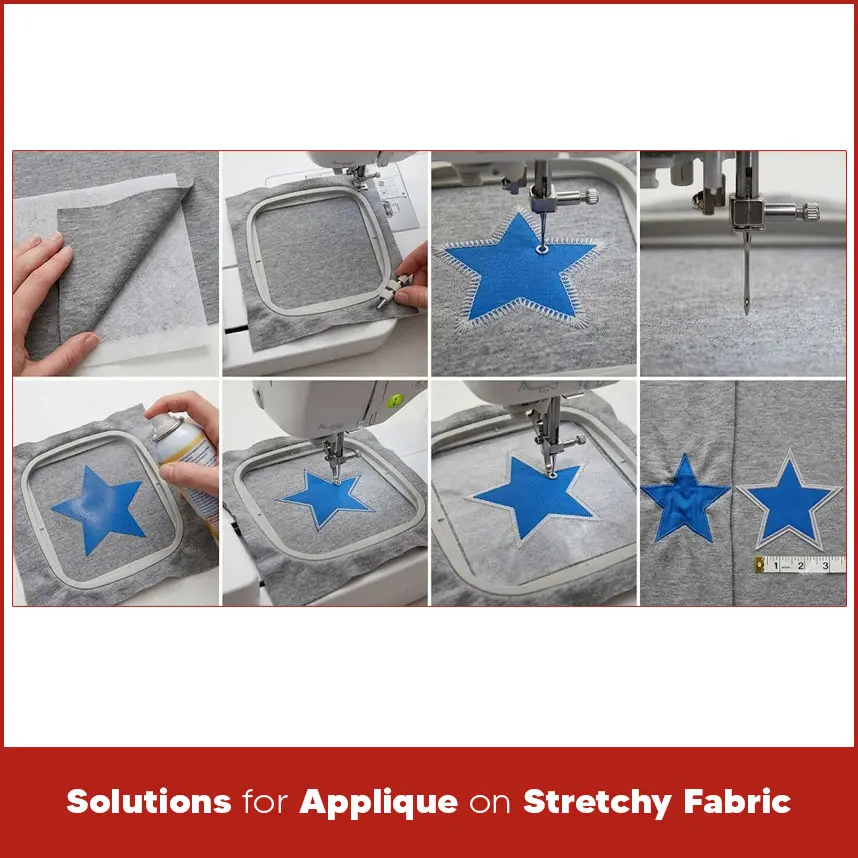 1 2 3

Solutions for Applique on Stretchy Fabric